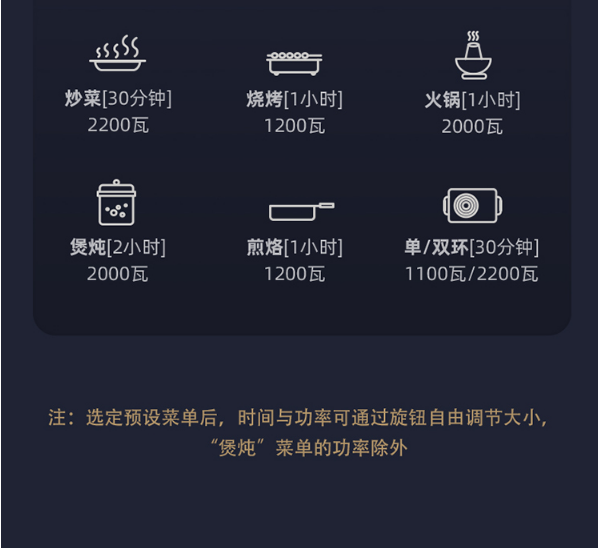 炒菜[30分钟]
2200瓦

烧烤[1小时]
1200瓦

火锅[1小时]
2000瓦

煲炖[2小时]
2000瓦

煎烙[1小时]
1200瓦

单/双环[30分钟]
1100瓦/2200瓦

注：选定预设菜单后，时间与功率可通过旋钮自由调节大小，“煲炖”菜单的功率除外