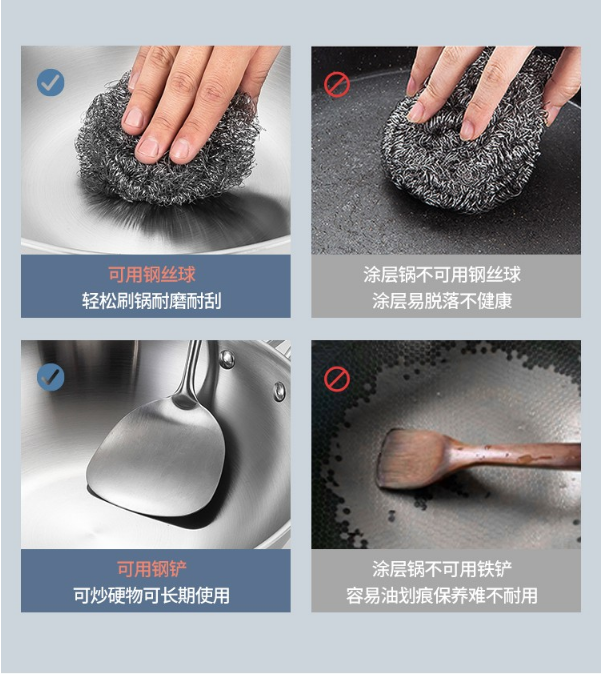 可用钢丝球
轻松刷锅耐磨耐刮

涂层锅不可用钢丝球
涂层易脱落不健康

可用钢铲
可炒硬物可长期使用

涂层锅不可用铁铲
容易油划痕保养难不耐用