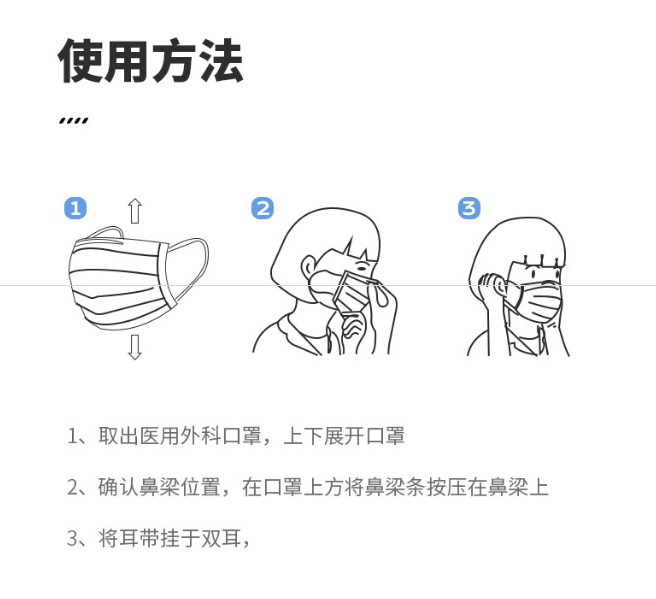 使用方法

1

2

3

1、取出医用外科口罩，上下展开口罩

2、确认鼻梁位置，在口罩上方将鼻梁条按压在鼻梁上

3、将耳带挂于双耳，