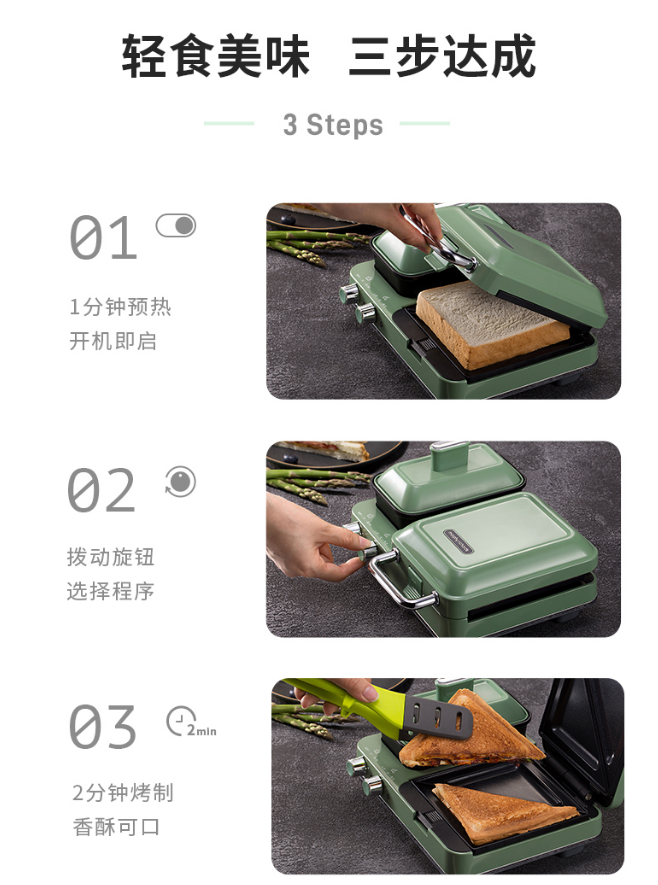 轻食美味 三步达成

3 Steps

01

1分钟预热
开机即启

02

拨动旋钮
选择程序

03

2min

2分钟烤制
香酥可口